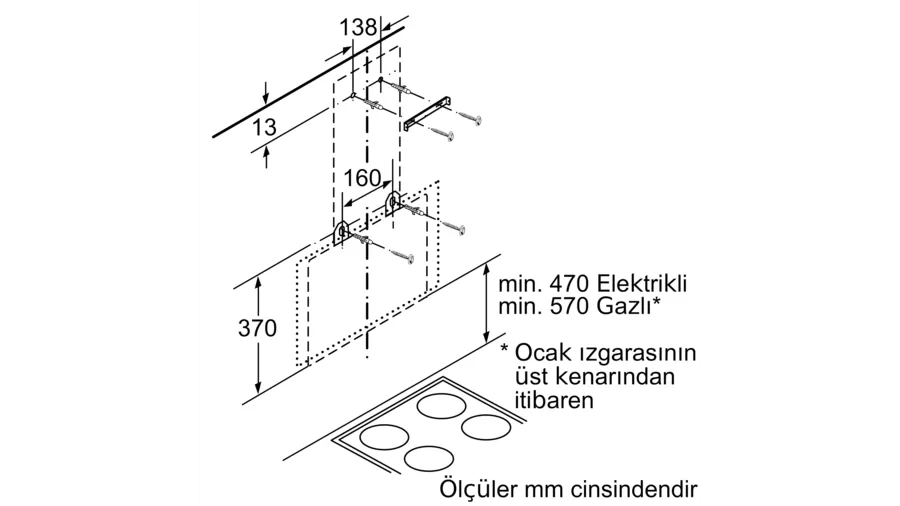 138

13

160

370

min. 470 Elektrikli
min. 570 Gazlı*

* Ocak ızgarasının üst kenarından itibaren

Ölçüler mm cinsindendir